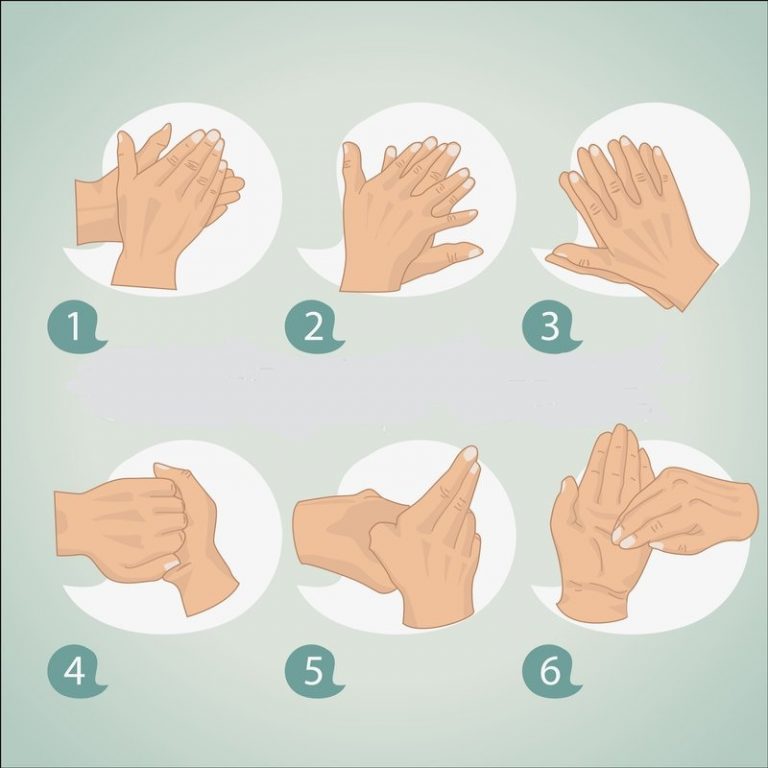 1

2

3

4

5

6